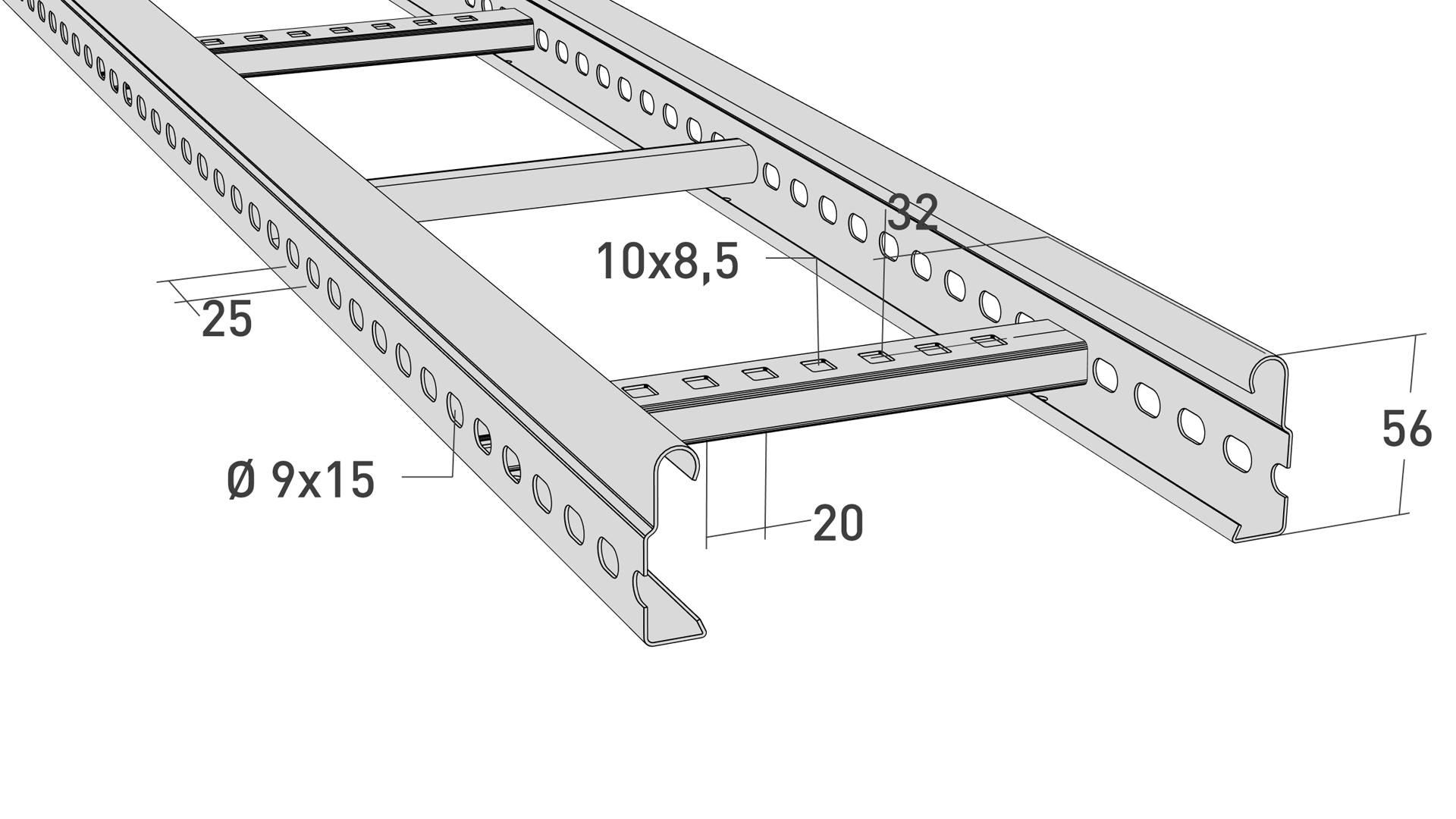 32
10x8,5
25
56
Ø 9x15
20